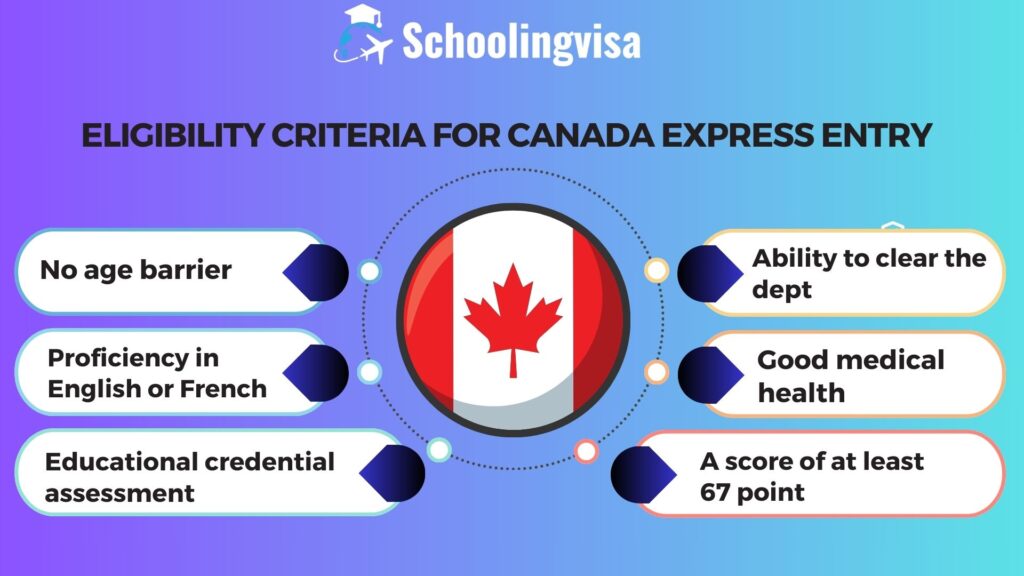 Schoolingvisa

ELIGIBILITY CRITERIA FOR CANADA EXPRESS ENTRY

No age barrier

Proficiency in English or French

Educational credential assessment

Ability to clear the dept

Good medical health

A score of at least 67 point